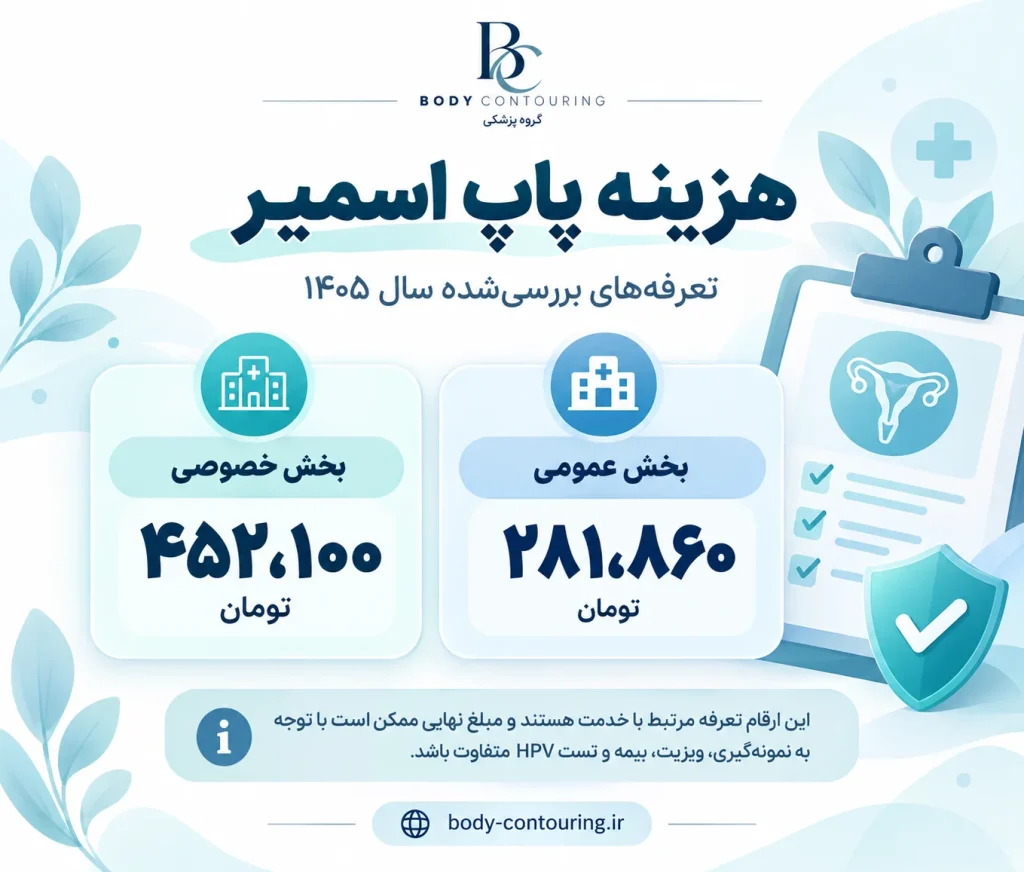 BC
BODY CONTOURING
گروه پزشکی

هزینه پاپ اسمیر

تعرفه‌های بررسی‌شده سال ۱۴۰۵

بخش عمومی
۲۸۱،۸۶۰
تومان

بخش خصوصی
۴۵۲،۱۰۰
تومان

این ارقام تعرفه مرتبط با خدمت هستند و مبلغ نهایی ممکن است با توجه به نمونه‌گیری، ویزیت، بیمه و تست HPV متفاوت باشد.

body-contouring.ir